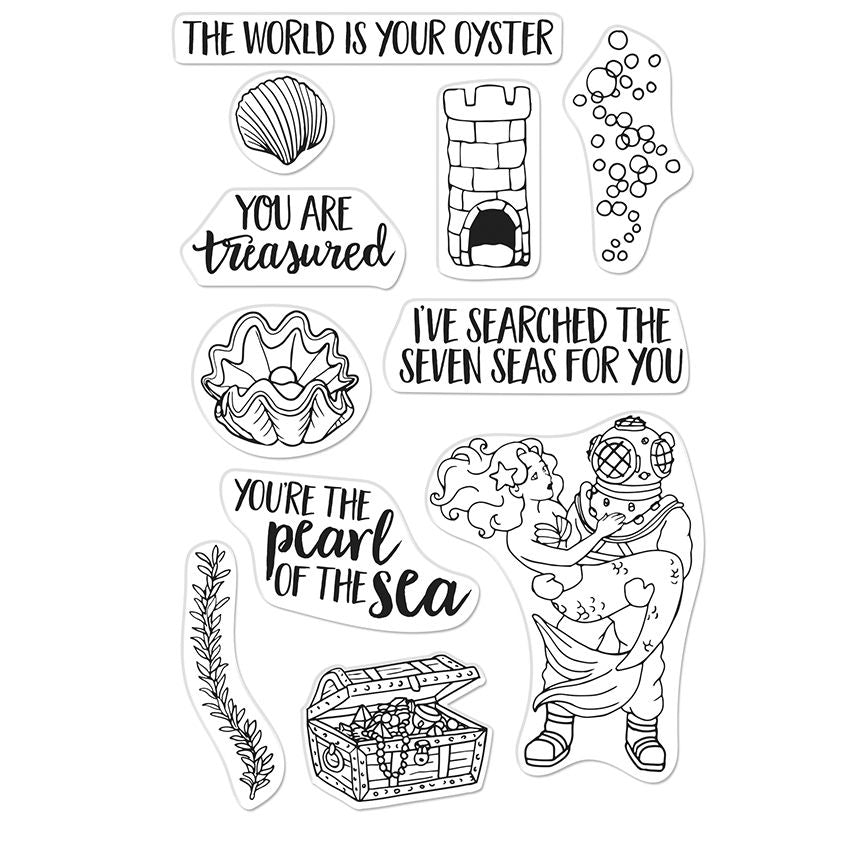 THE WORLD IS YOUR OYSTER

YOU ARE treasured

I'VE SEARCHED THE SEVEN SEAS FOR YOU

YOU'RE THE pearl OF THE sea